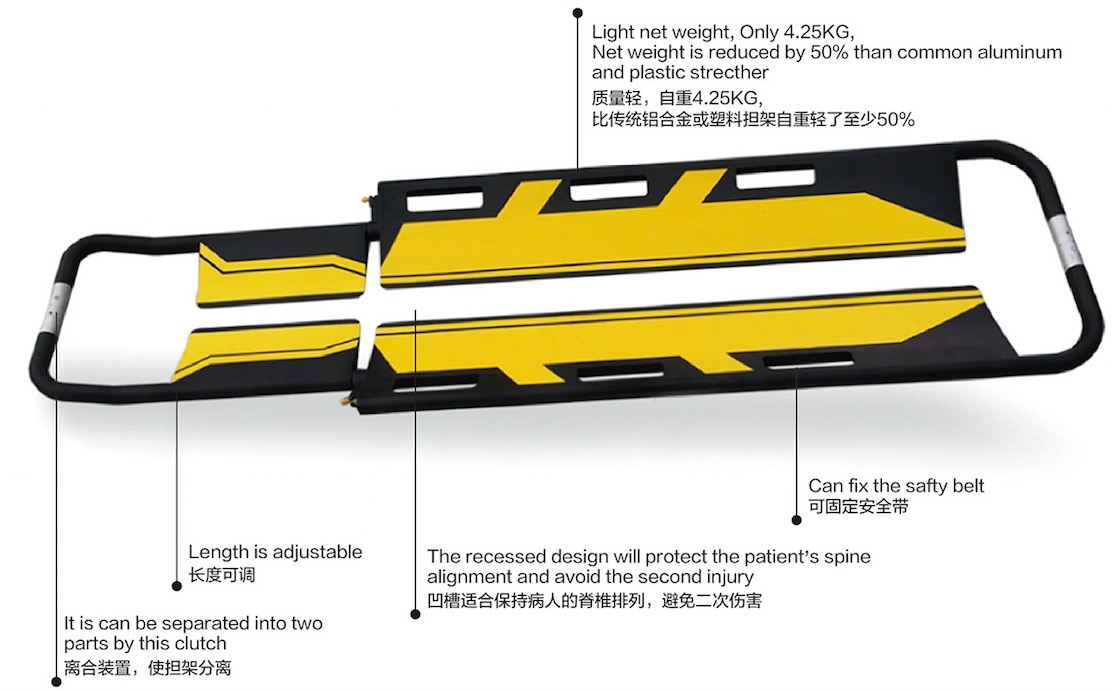 Light net weight, Only 4.25KG,
Net weight is reduced by 50% than common aluminum and plastic strecther
质量轻，自重4.25KG,
比传统铝合金或塑料担架自重轻了至少50%

Can fix the safty belt
可固定安全带

Length is adjustable
长度可调

The recessed design will protect the patient's spine alignment and avoid the second injury
凹槽适合保持病人的脊椎排列，避免二次伤害

It is can be separated into two parts by this clutch
离合装置，使担架分离